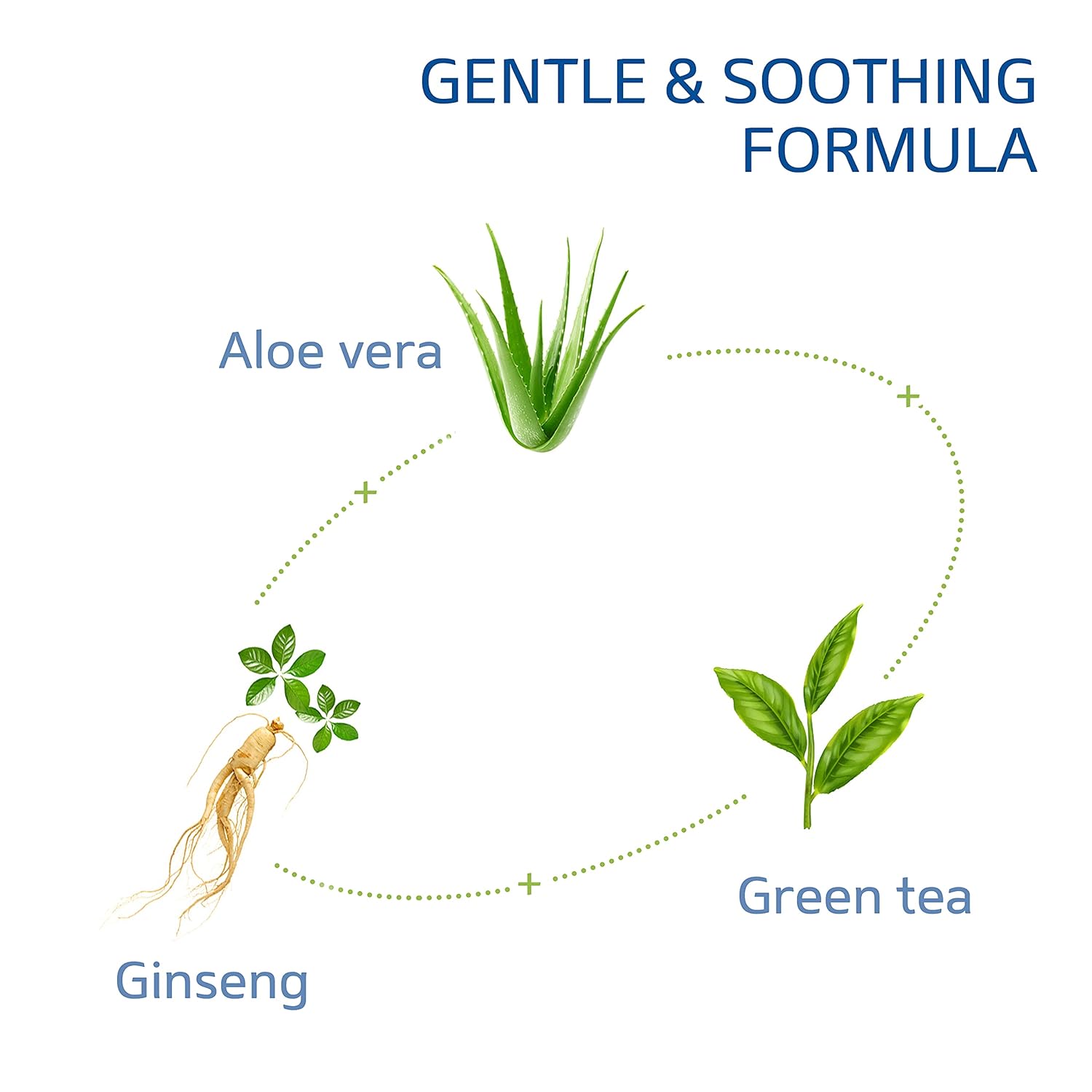 GENTLE & SOOTHING FORMULA

Aloe vera

+

+

Green tea

+

Ginseng